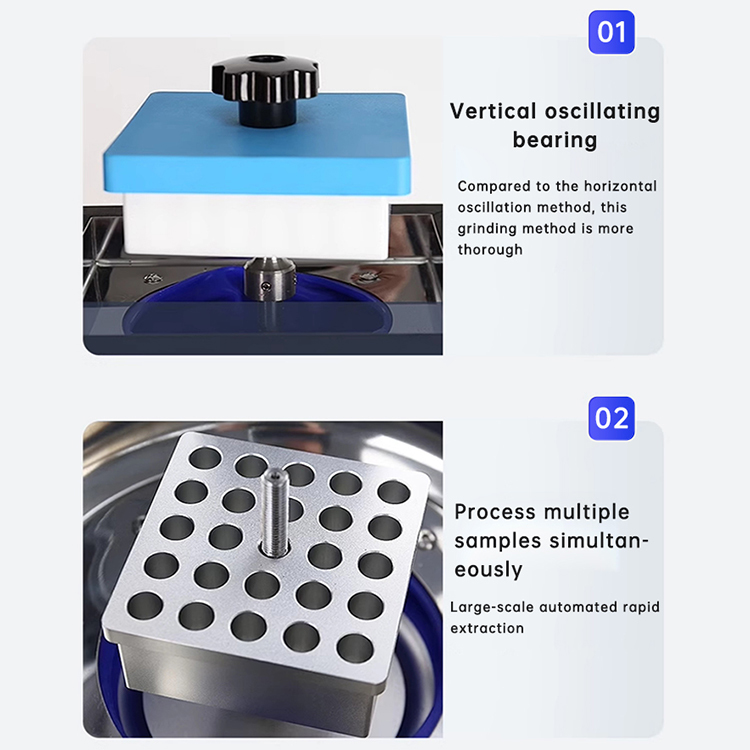 01

Vertical oscillating bearing

Compared to the horizontal oscillation method, this grinding method is more thorough

02

Process multiple samples simultaneously

Large-scale automated rapid extraction